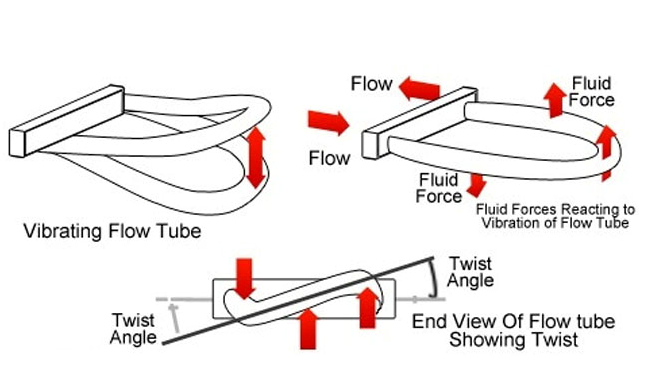 Vibrating Flow Tube

Flow

Flow

Fluid Force

Fluid Force

Fluid Forces Reacting to Vibration of Flow Tube

Twist Angle

Twist Angle

End View Of Flow tube Showing Twist